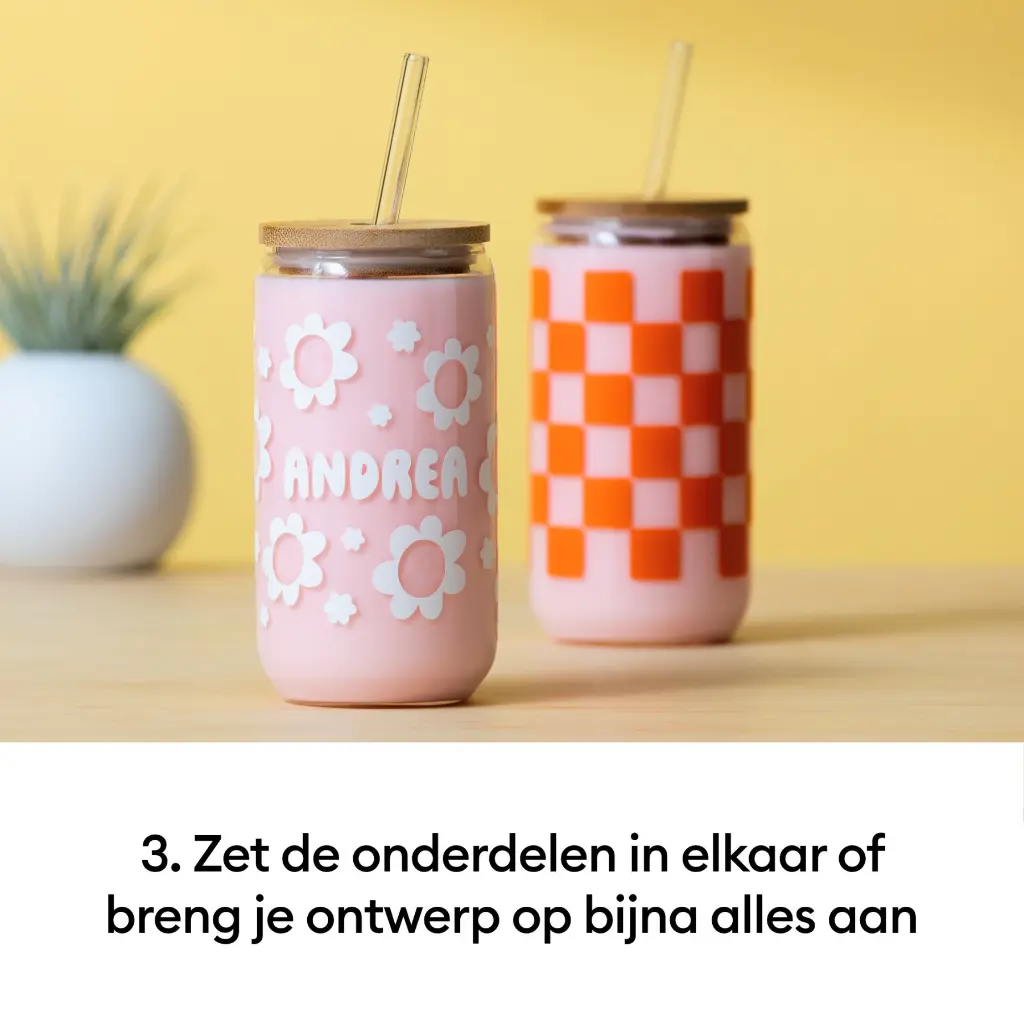 ANDREA

3. Zet de onderdelen in elkaar of breng je ontwerp op bijna alles aan