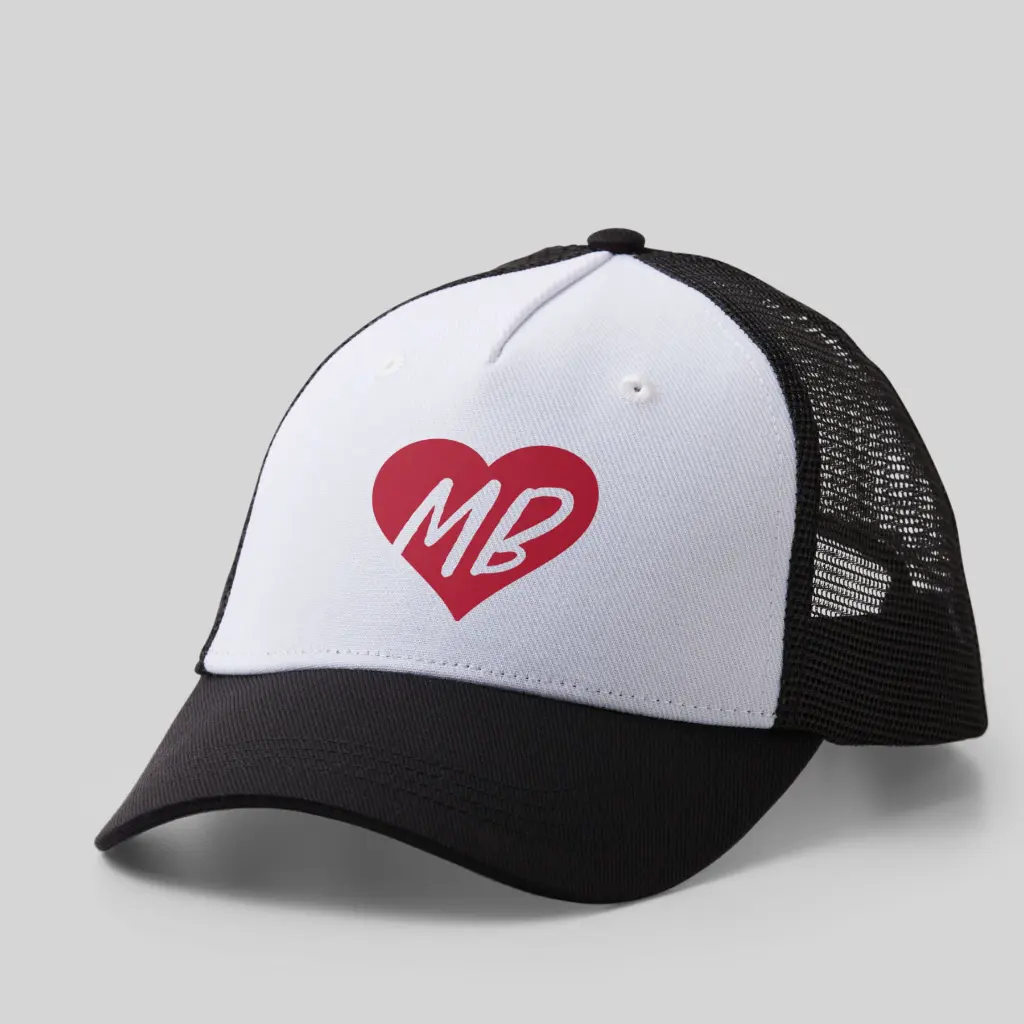 MB